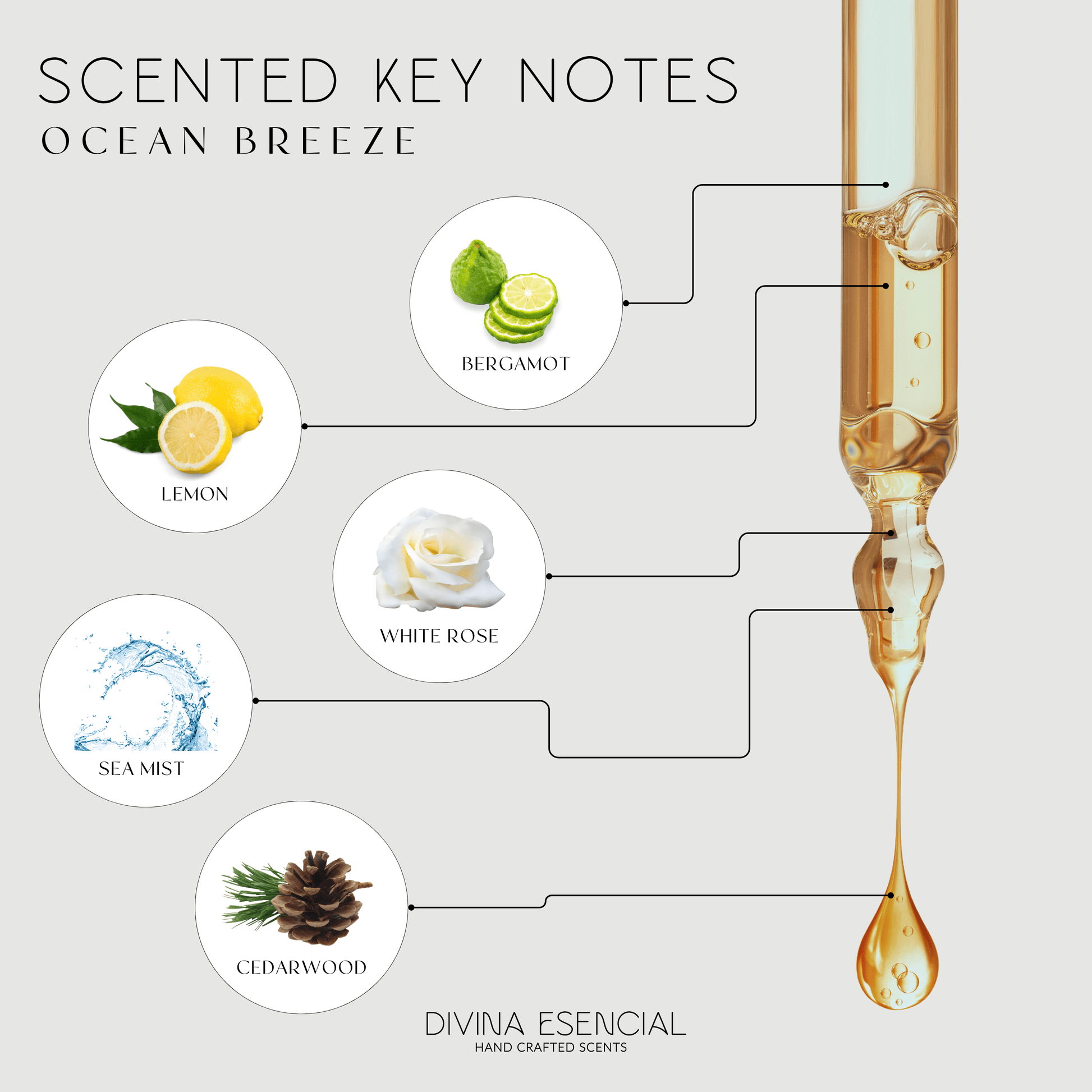 SCENTED KEY NOTES
OCEAN BREEZE

BERGAMOT

LEMON

WHITE ROSE

SEA MIST

CEDARWOOD

DIVINA ESENCIAL
HAND CRAFTED SCENTS